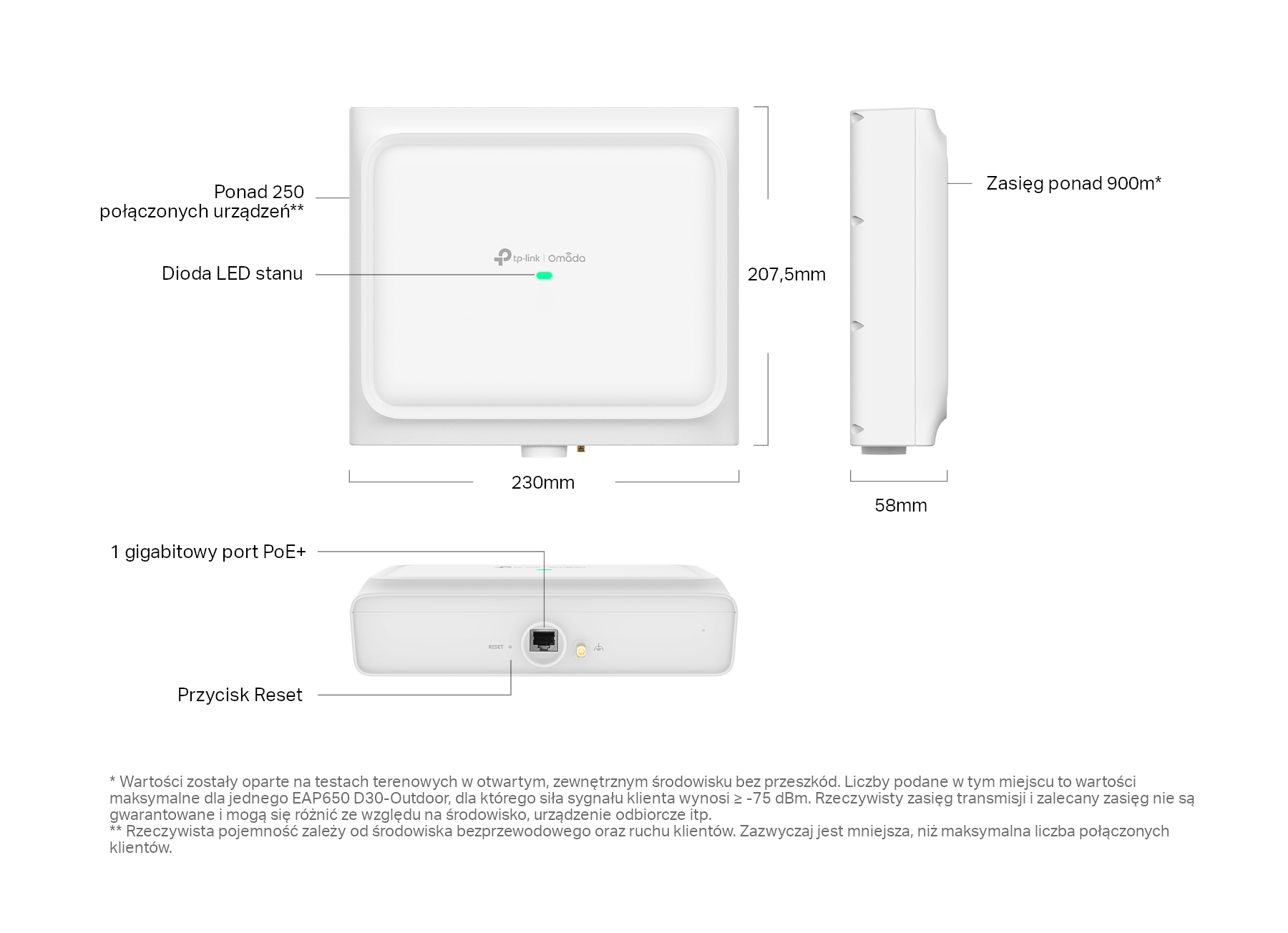 Ponad 250
połączonych urządzeń**

Dioda LED stanu

tp-link | Omada

207,5mm

Zasięg ponad 900m*

230mm

58mm

1 gigabitowy port PoE+

RESET

Przycisk Reset

* Wartości zostały oparte na testach terenowych w otwartym, zewnętrznym środowisku bez przeszkód. Liczby podane w tym miejscu to wartości maksymalne dla jednego EAP650 D30-Outdoor, dla którego siła sygnału klienta wynosi ≥ -75 dBm. Rzeczywisty zasięg transmisji i zalecany zasięg nie są gwarantowane i mogą się różnić ze względu na środowisko, urządzenie odbiorcze itp.
** Rzeczywista pojemność zależy od środowiska bezprzewodowego oraz ruchu klientów. Zazwyczaj jest mniejsza, niż maksymalna liczba połączonych klientów.