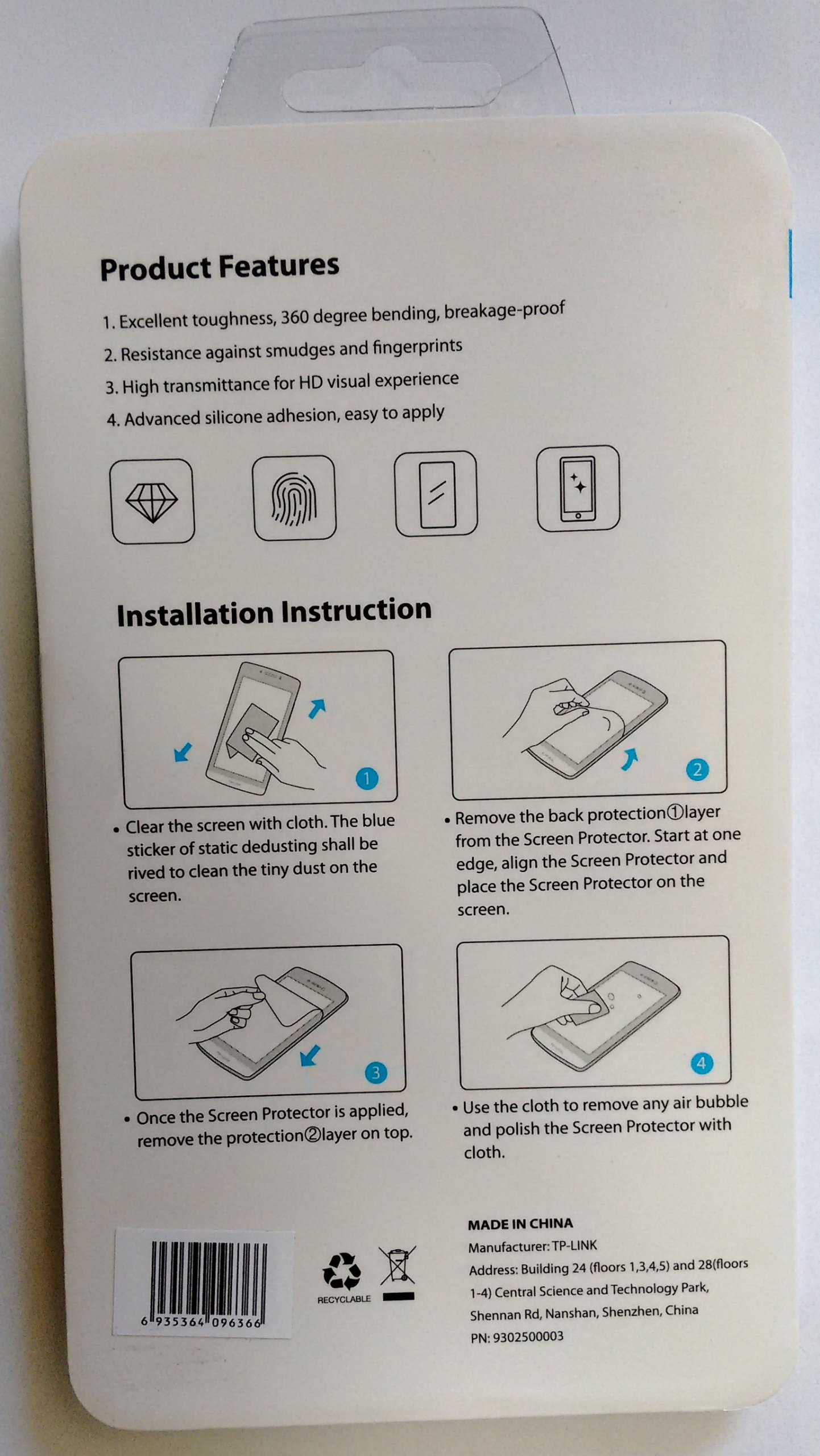 Product Features

1. Excellent toughness, 360 degree bending, breakage-proof

2. Resistance against smudges and fingerprints

3. High transmittance for HD visual experience

4. Advanced silicone adhesion, easy to apply

Installation Instruction

1

• Clear the screen with cloth. The blue sticker of static dedusting shall be rived to clean the tiny dust on the screen.

2

• Remove the back protection①layer from the Screen Protector. Start at one edge, align the Screen Protector and place the Screen Protector on the screen.

3

• Once the Screen Protector is applied, remove the protection②layer on top.

4

• Use the cloth to remove any air bubble and polish the Screen Protector with cloth.

6 935364 096366

RECYCLABLE

MADE IN CHINA
Manufacturer: TP-LINK
Address: Building 24 (floors 1,3,4,5) and 28(floors 1-4) Central Science and Technology Park, Shennan Rd, Nanshan, Shenzhen, China
PN: 9302500003