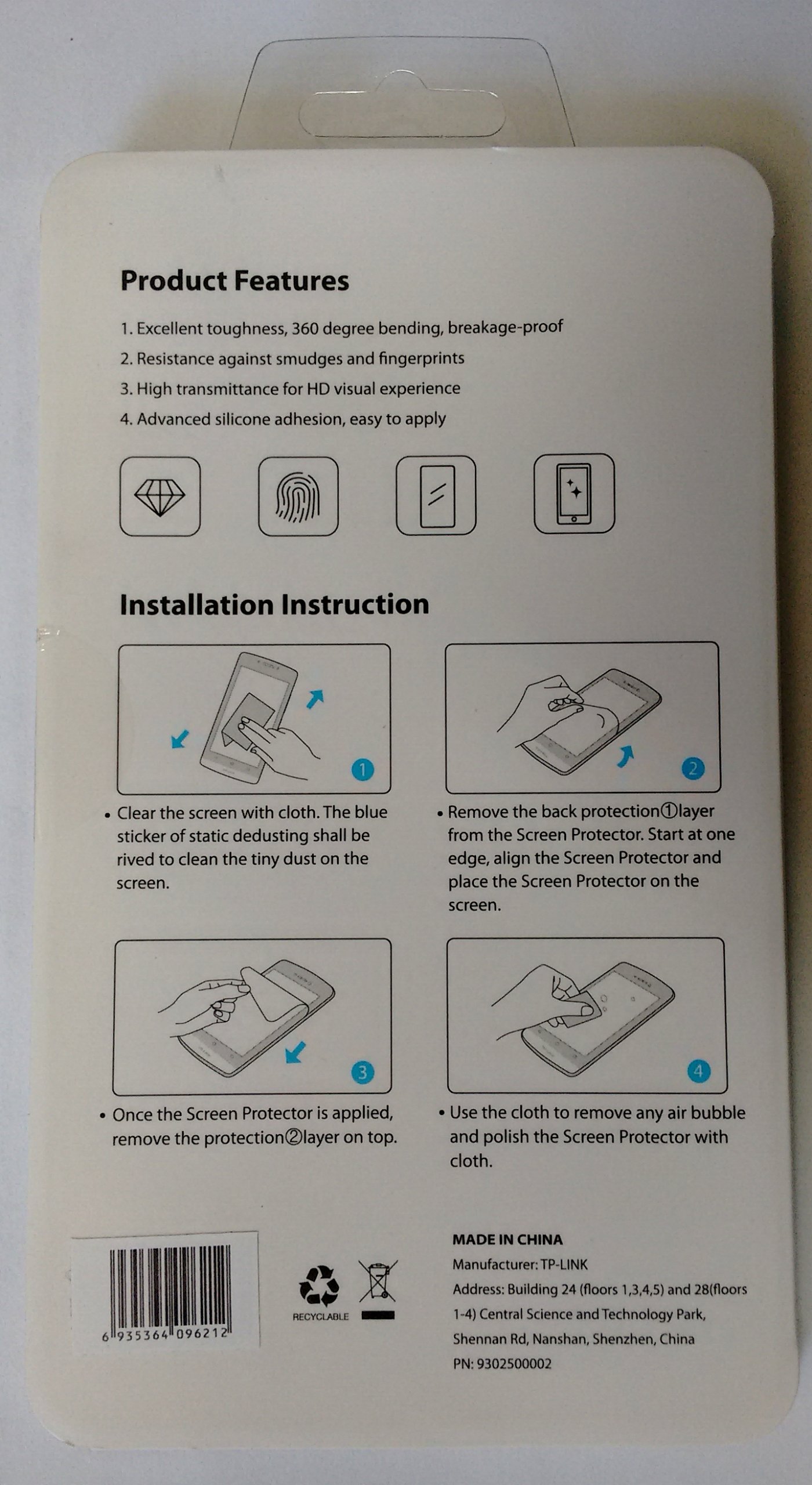 Product Features

1. Excellent toughness, 360 degree bending, breakage-proof
2. Resistance against smudges and fingerprints
3. High transmittance for HD visual experience
4. Advanced silicone adhesion, easy to apply

Installation Instruction

1

• Clear the screen with cloth. The blue sticker of static dedusting shall be rived to clean the tiny dust on the screen.

2

• Remove the back protection①layer from the Screen Protector. Start at one edge, align the Screen Protector and place the Screen Protector on the screen.

3

• Once the Screen Protector is applied, remove the protection②layer on top.

4

• Use the cloth to remove any air bubble and polish the Screen Protector with cloth.

6 935364 096212

RECYCLABLE

MADE IN CHINA
Manufacturer: TP-LINK
Address: Building 24 (floors 1,3,4,5) and 28(floors 1-4) Central Science and Technology Park, Shennan Rd, Nanshan, Shenzhen, China
PN: 9302500002